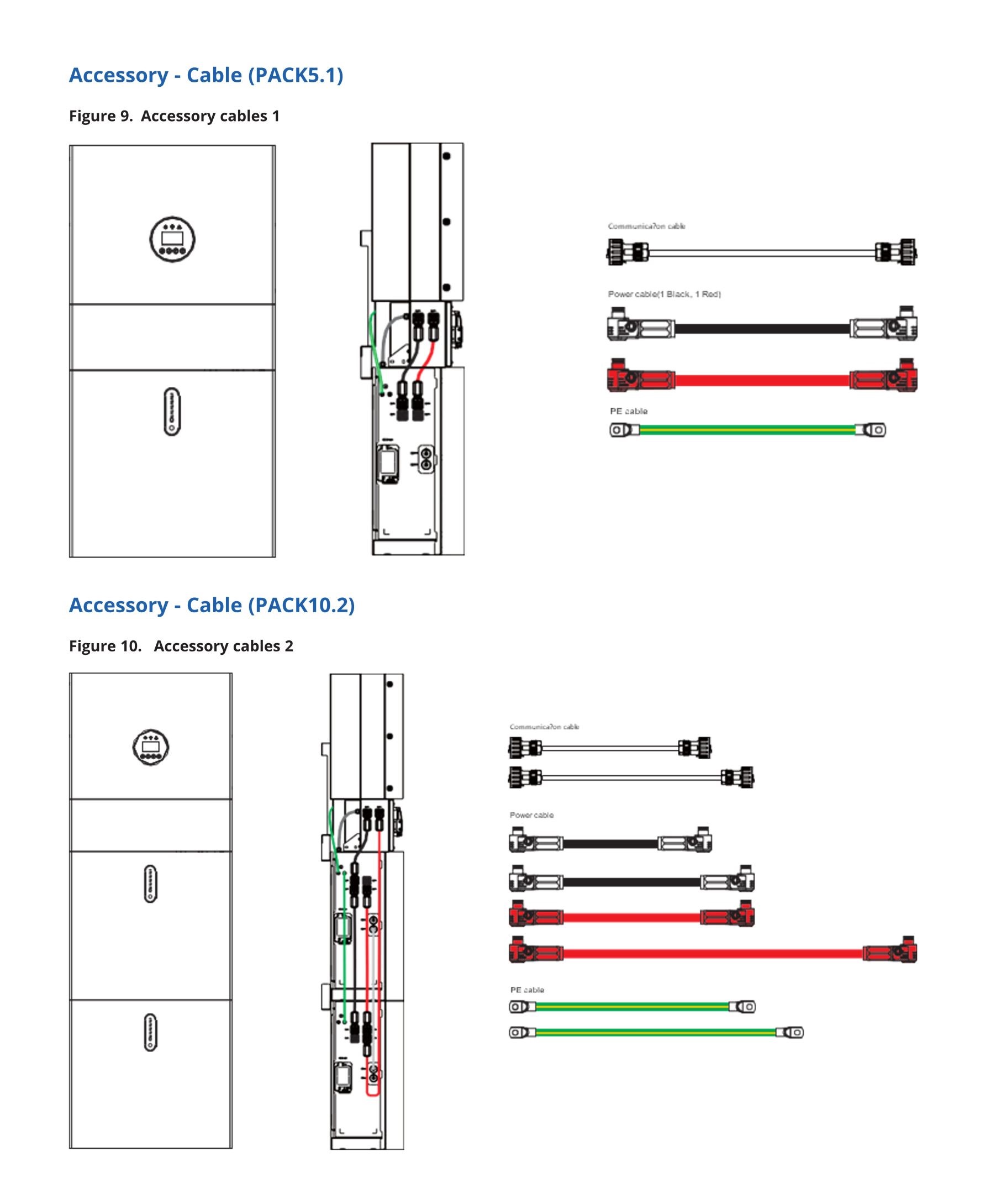 Accessory - Cable (PACK5.1)

Figure 9. Accessory cables 1

Communica?on cable

Power cable(1 Black, 1 Red)

PE cable

Accessory - Cable (PACK10.2)

Figure 10. Accessory cables 2

Communica?on cable

Power cable

PE cable