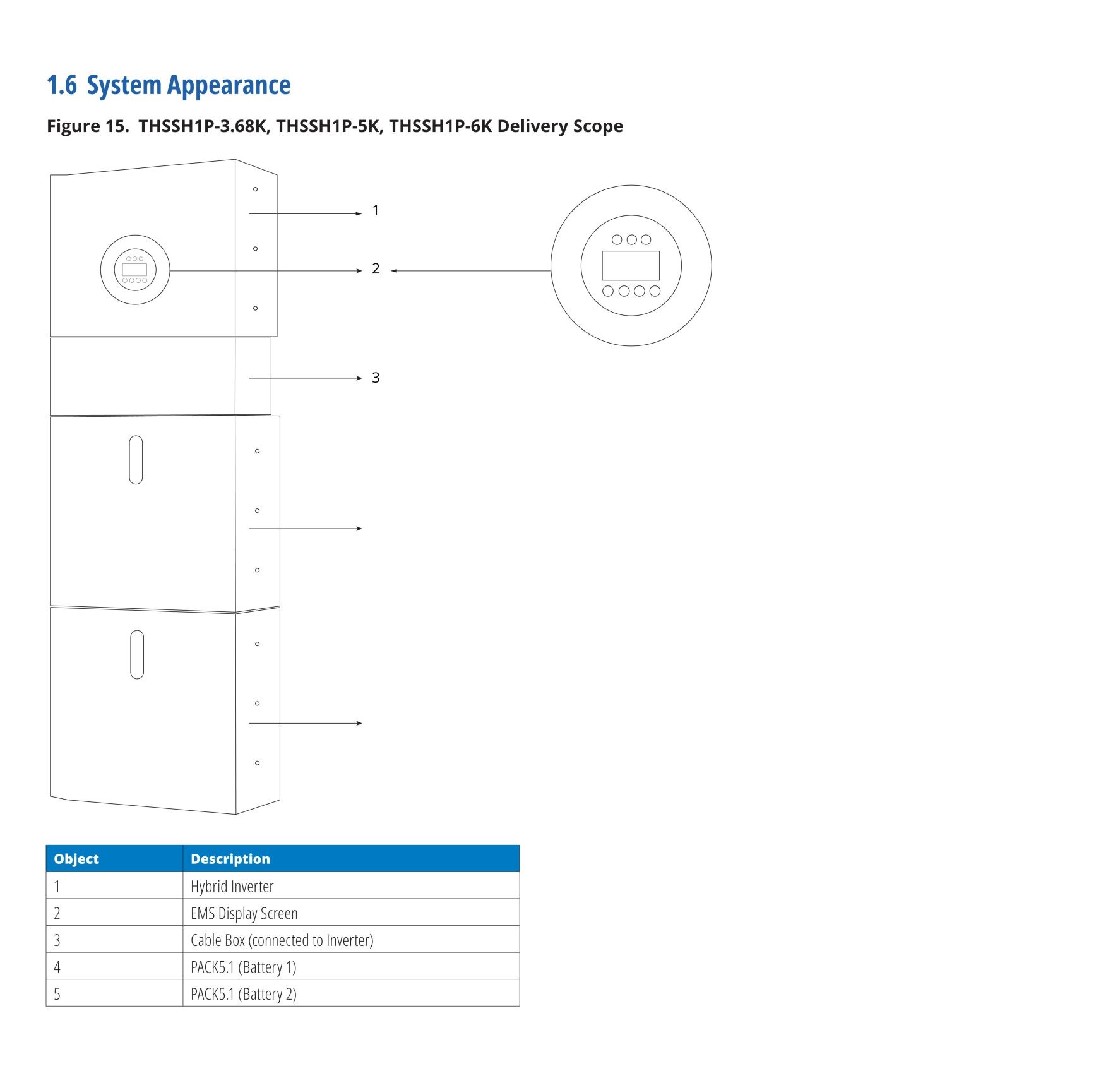 1.6 System Appearance

Figure 15. THSSH1P-3.68K, THSSH1P-5K, THSSH1P-6K Delivery Scope

1

2

3

| Object | Description |
|---|---|
| 1 | Hybrid Inverter |
| 2 | EMS Display Screen |
| 3 | Cable Box (connected to Inverter) |
| 4 | PACK5.1 (Battery 1) |
| 5 | PACK5.1 (Battery 2) |