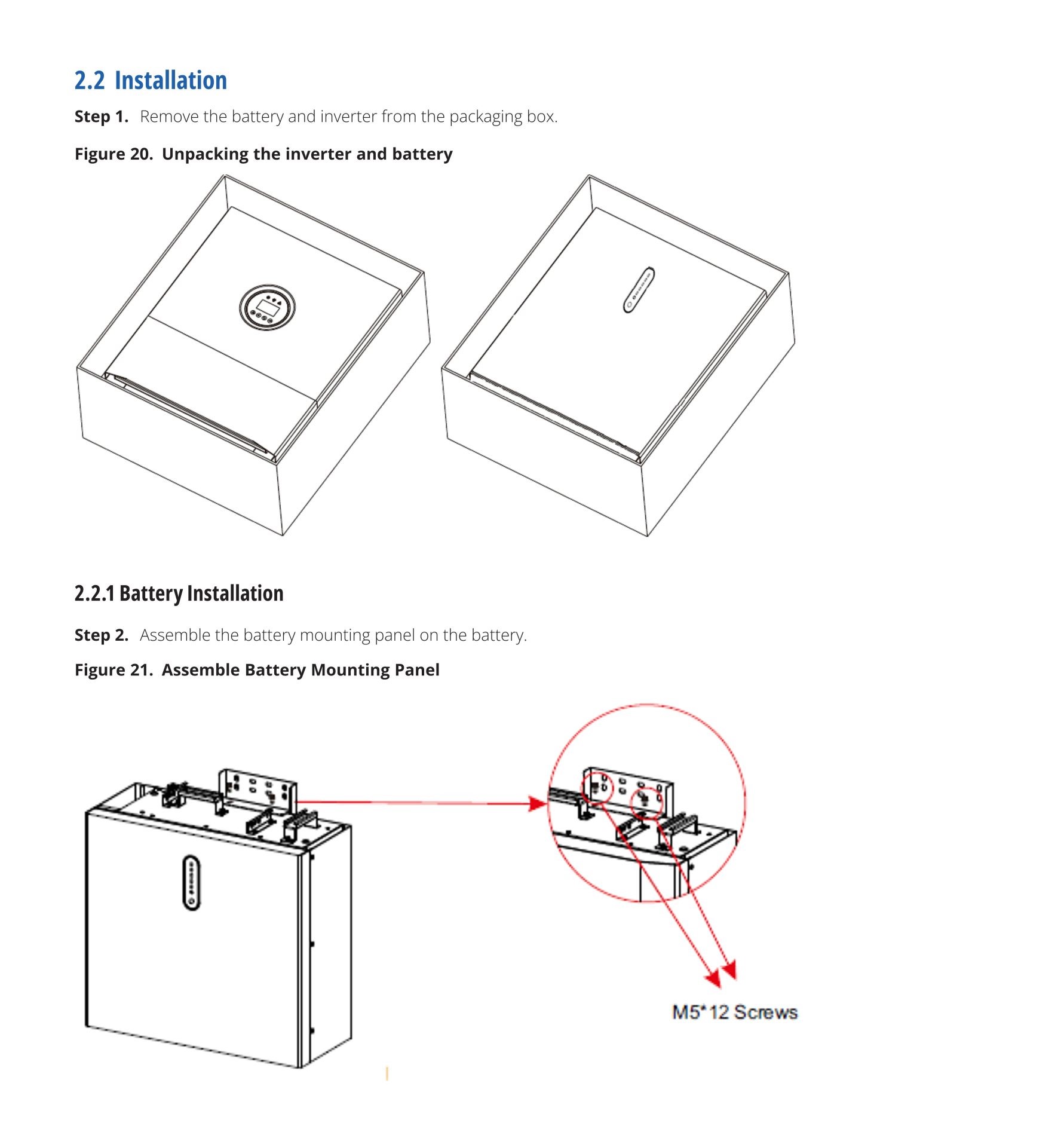 2.2 Installation

Step 1. Remove the battery and inverter from the packaging box.

Figure 20. Unpacking the inverter and battery

2.2.1 Battery Installation

Step 2. Assemble the battery mounting panel on the battery.

Figure 21. Assemble Battery Mounting Panel

M5*12 Screws