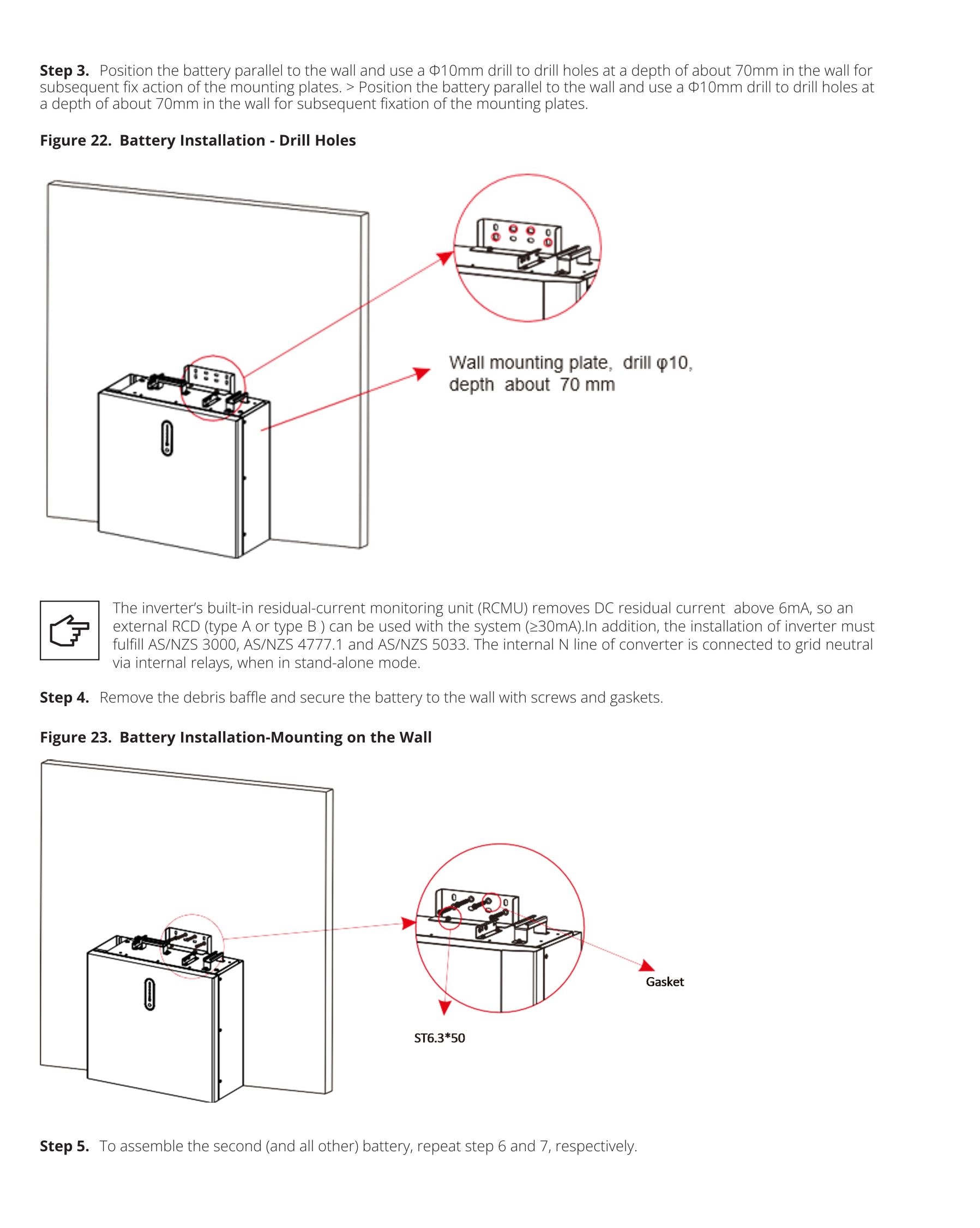 **Step 3.** Position the battery parallel to the wall and use a Φ10mm drill to drill holes at a depth of about 70mm in the wall for subsequent fix action of the mounting plates. > Position the battery parallel to the wall and use a Φ10mm drill to drill holes at a depth of about 70mm in the wall for subsequent fixation of the mounting plates.

**Figure 22. Battery Installation - Drill Holes**

Wall mounting plate, drill φ10, depth about 70 mm

The inverter's built-in residual-current monitoring unit (RCMU) removes DC residual current above 6mA, so an external RCD (type A or type B ) can be used with the system (≥30mA).In addition, the installation of inverter must fulfill AS/NZS 3000, AS/NZS 4777.1 and AS/NZS 5033. The internal N line of converter is connected to grid neutral via internal relays, when in stand-alone mode.

**Step 4.** Remove the debris baffle and secure the battery to the wall with screws and gaskets.

**Figure 23. Battery Installation-Mounting on the Wall**

Gasket

ST6.3*50

**Step 5.** To assemble the second (and all other) battery, repeat step 6 and 7, respectively.