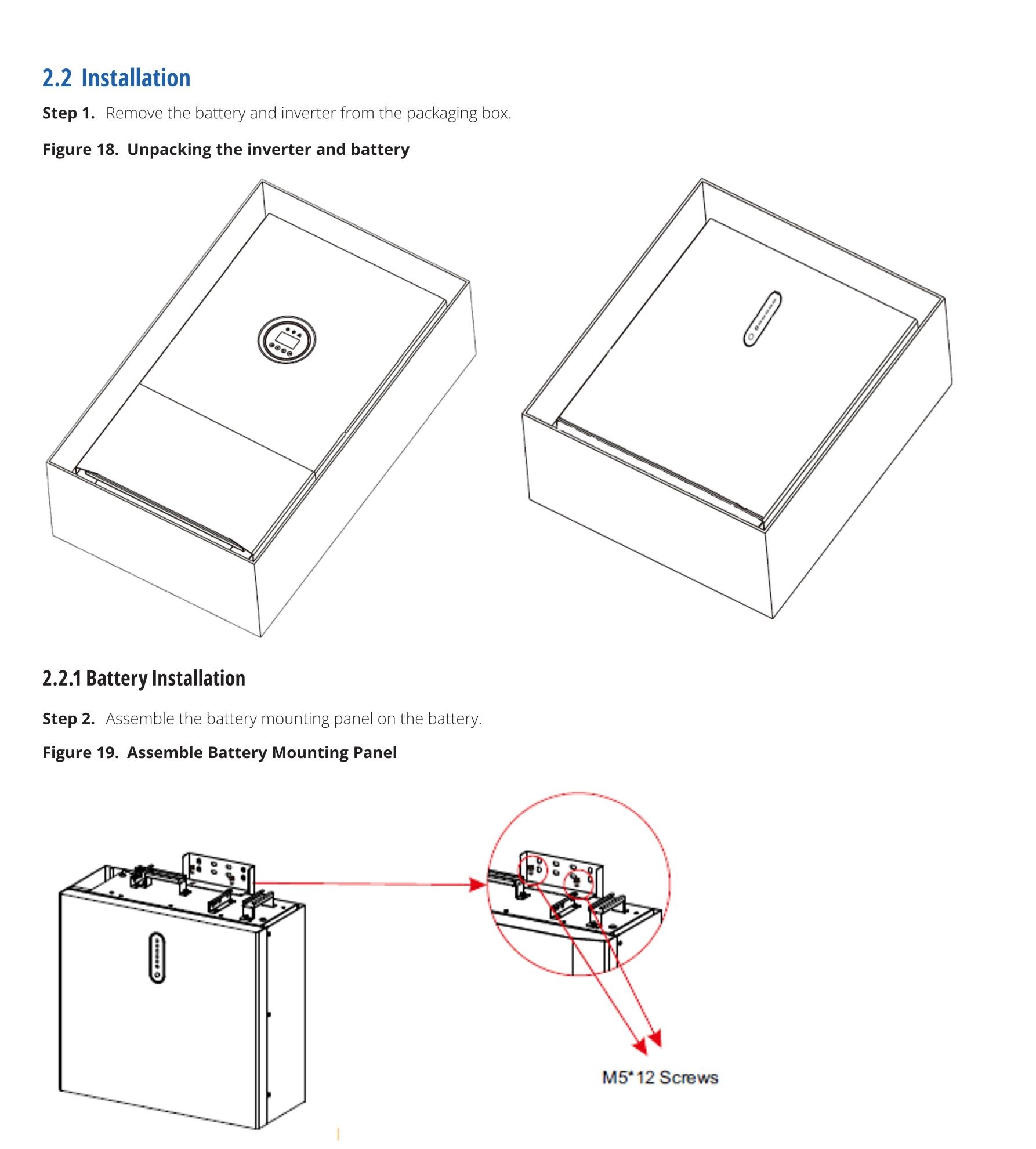 2.2 Installation

Step 1. Remove the battery and inverter from the packaging box.

Figure 18. Unpacking the inverter and battery

2.2.1 Battery Installation

Step 2. Assemble the battery mounting panel on the battery.

Figure 19. Assemble Battery Mounting Panel

M5*12 Screws