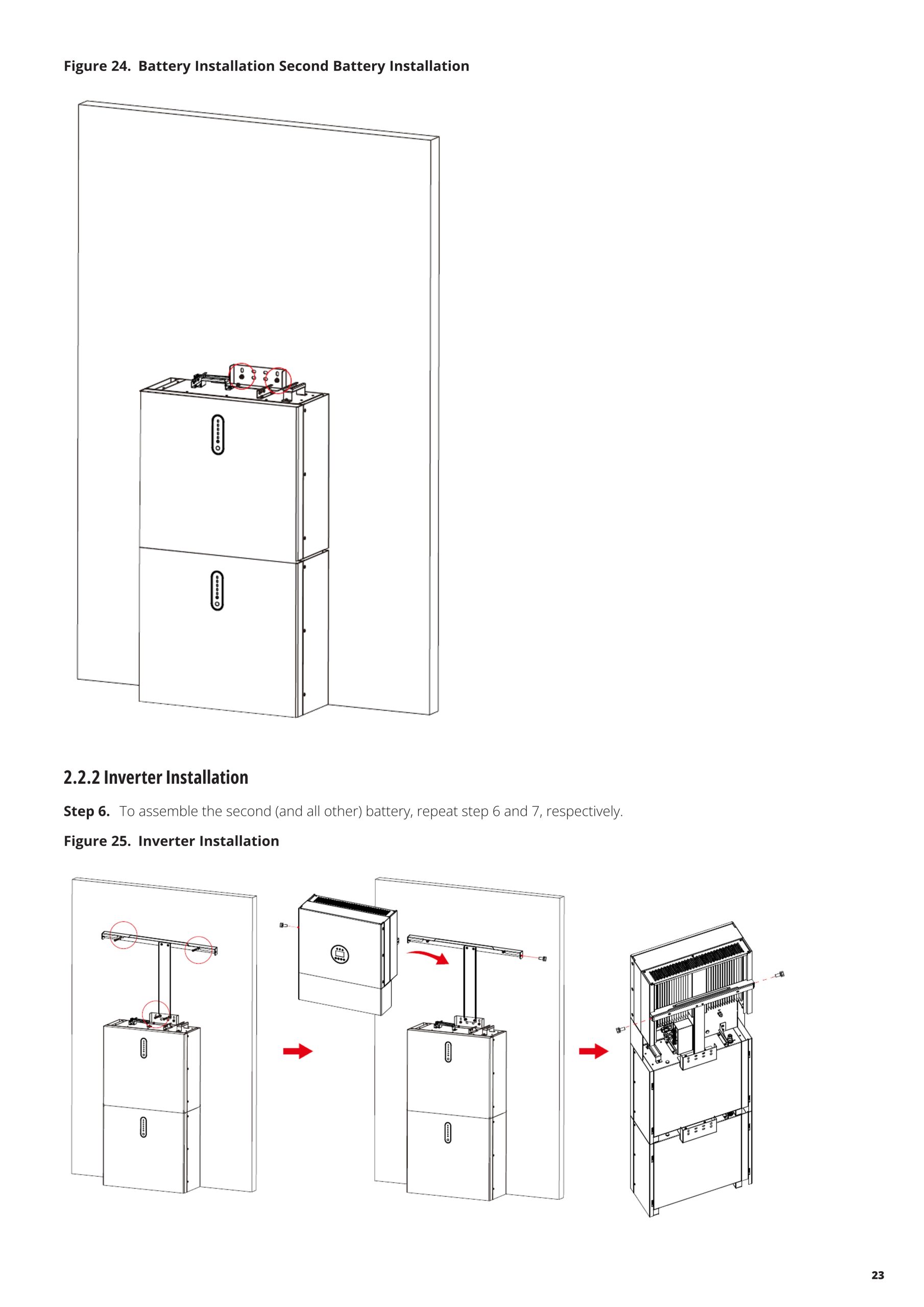 Figure 24. Battery Installation Second Battery Installation

2.2.2 Inverter Installation

Step 6. To assemble the second (and all other) battery, repeat step 6 and 7, respectively.

Figure 25. Inverter Installation

23