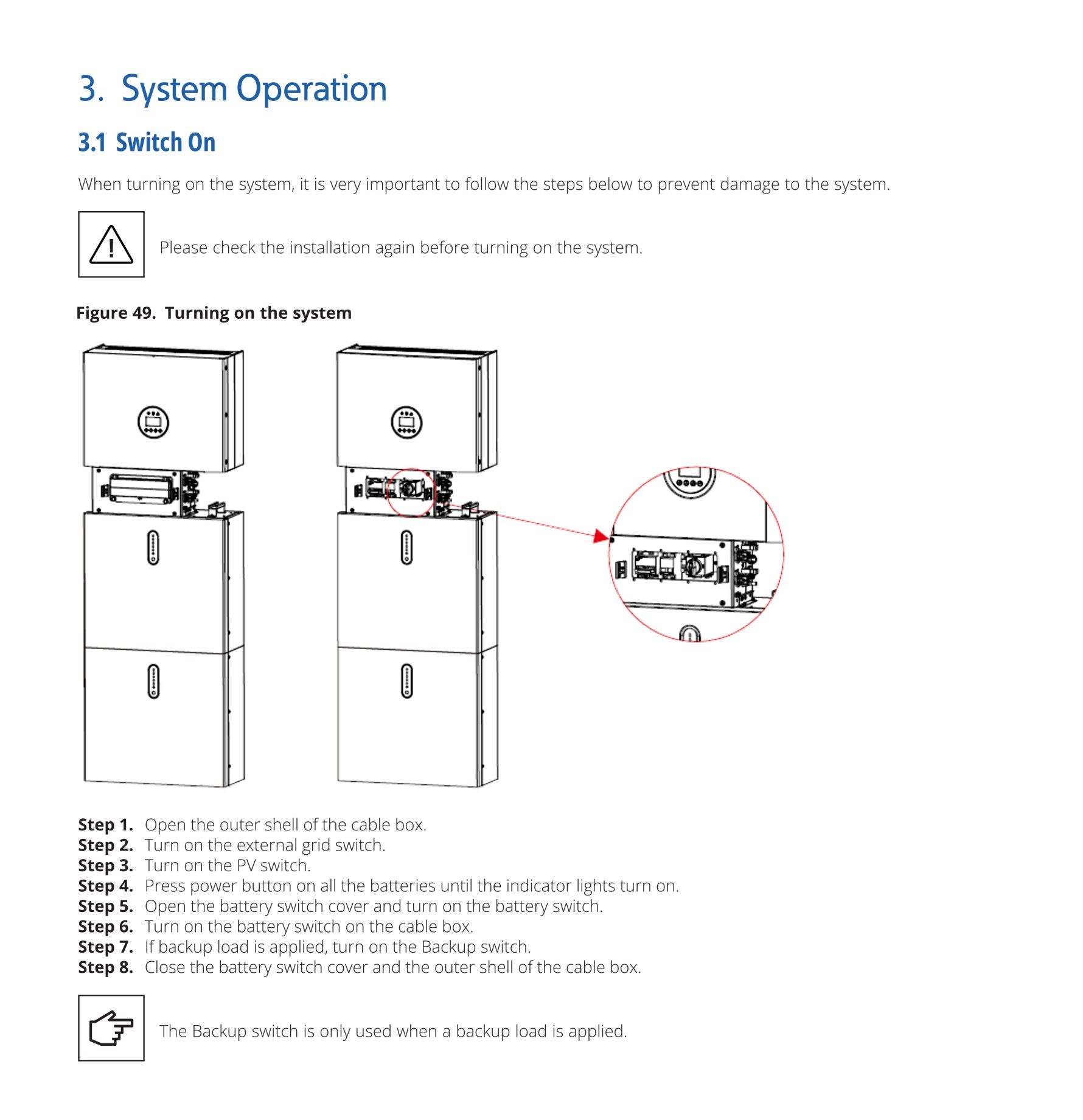 3. System Operation

3.1 Switch On

When turning on the system, it is very important to follow the steps below to prevent damage to the system.

Please check the installation again before turning on the system.

Figure 49. Turning on the system

Step 1. Open the outer shell of the cable box.
Step 2. Turn on the external grid switch.
Step 3. Turn on the PV switch.
Step 4. Press power button on all the batteries until the indicator lights turn on.
Step 5. Open the battery switch cover and turn on the battery switch.
Step 6. Turn on the battery switch on the cable box.
Step 7. If backup load is applied, turn on the Backup switch.
Step 8. Close the battery switch cover and the outer shell of the cable box.

The Backup switch is only used when a backup load is applied.